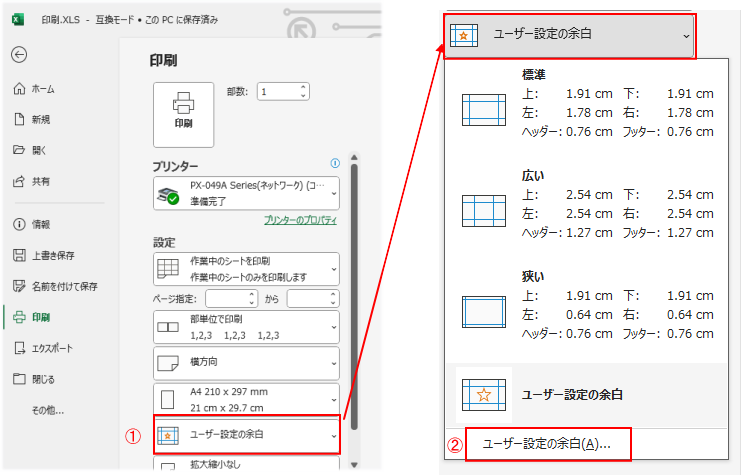 印刷.XLS - 互換モード • この PC に保存済み

ホーム
新規
開く
共有
情報
上書き保存
名前を付けて保存
印刷
エクスポート
閉じる
その他...

印刷

印刷

部数: 1

プリンター
PX-049A Series(ネットワーク) (コ...
準備完了
プリンターのプロパティ

設定
作業中のシートを印刷
作業中のシートのみを印刷します
ページ指定: から
部単位で印刷
1,2,3 1,2,3 1,2,3
横方向
A4 210 x 297 mm
21 cm x 29.7 cm
①
ユーザー設定の余白
拡大縮小なし

ユーザー設定の余白

標準
上: 1.91 cm 下: 1.91 cm
左: 1.78 cm 右: 1.78 cm
ヘッダー: 0.76 cm フッター: 0.76 cm

広い
上: 2.54 cm 下: 2.54 cm
左: 2.54 cm 右: 2.54 cm
ヘッダー: 1.27 cm フッター: 1.27 cm

狭い
上: 1.91 cm 下: 1.91 cm
左: 0.64 cm 右: 0.64 cm
ヘッダー: 0.76 cm フッター: 0.76 cm

ユーザー設定の余白

②
ユーザー設定の余白(A)...