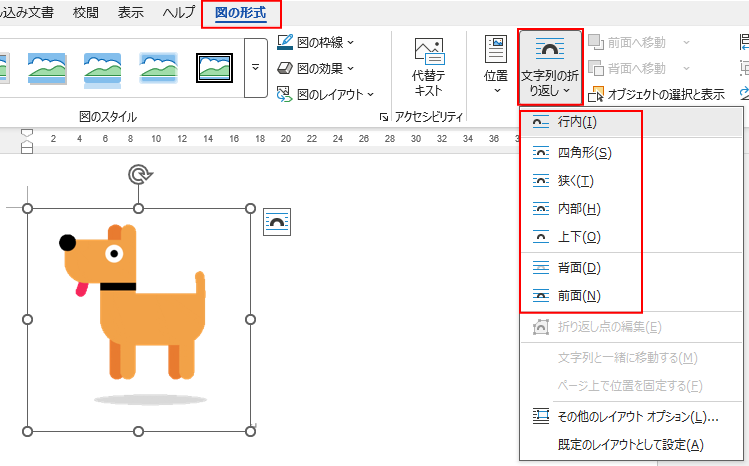 込み文書　校閲　表示　ヘルプ　図の形式

図の枠線
図の効果
図のレイアウト
図のスタイル

代替テキスト
アクセシビリティ

位置
文字列の折り返し

前面へ移動
背面へ移動
オブジェクトの選択と表示

2 4 6 8 10 12 14 16 18 20 22 24 26 28 30 32 34 36

行内(I)
四角形(S)
狭く(T)
内部(H)
上下(O)
背面(D)
前面(N)
折り返し点の編集(E)
文字列と一緒に移動する(M)
ページ上で位置を固定する(F)
その他のレイアウト オプション(L)...
既定のレイアウトとして設定(A)